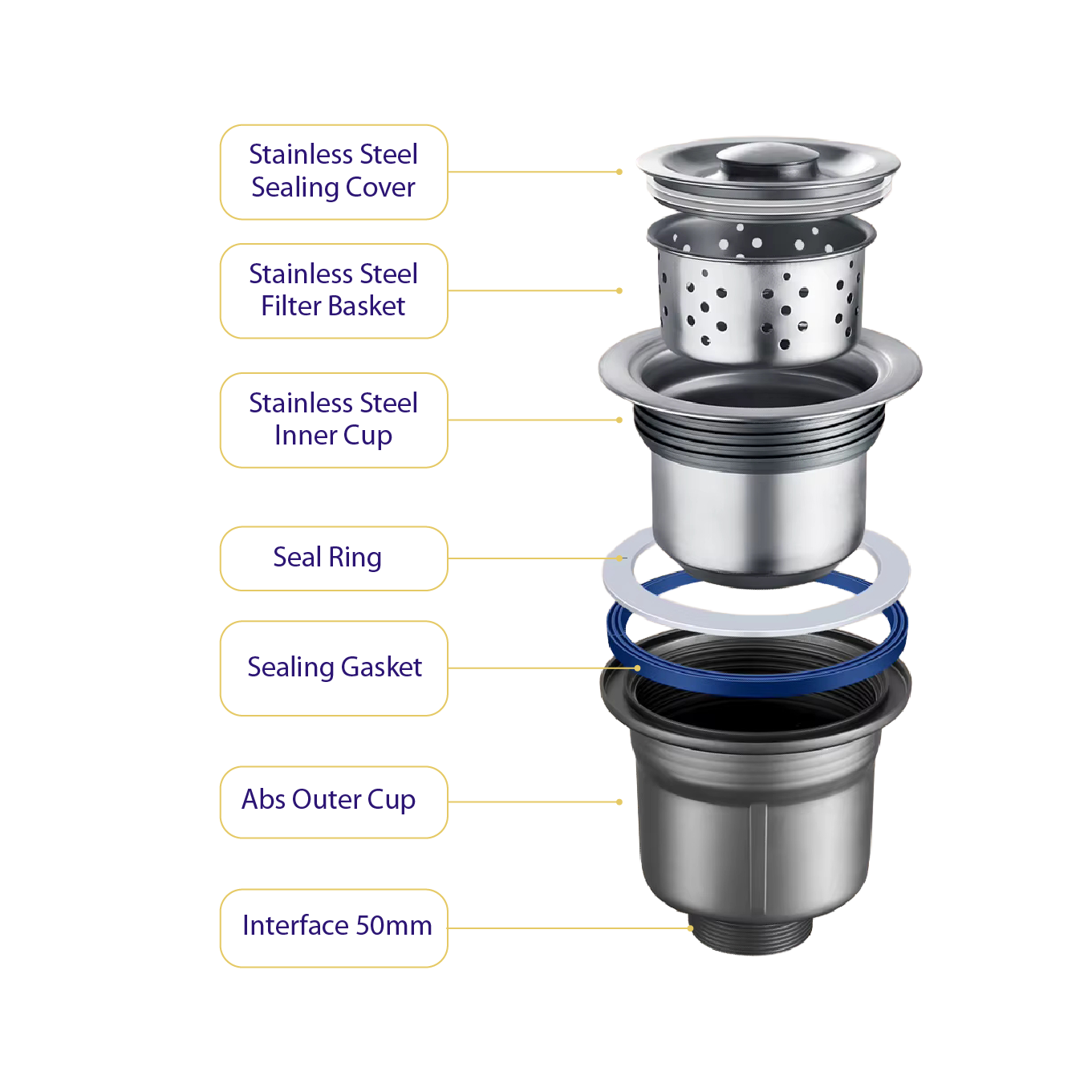 Stainless Steel Sealing Cover

Stainless Steel Filter Basket

Stainless Steel Inner Cup

Seal Ring

Sealing Gasket

Abs Outer Cup

Interface 50mm